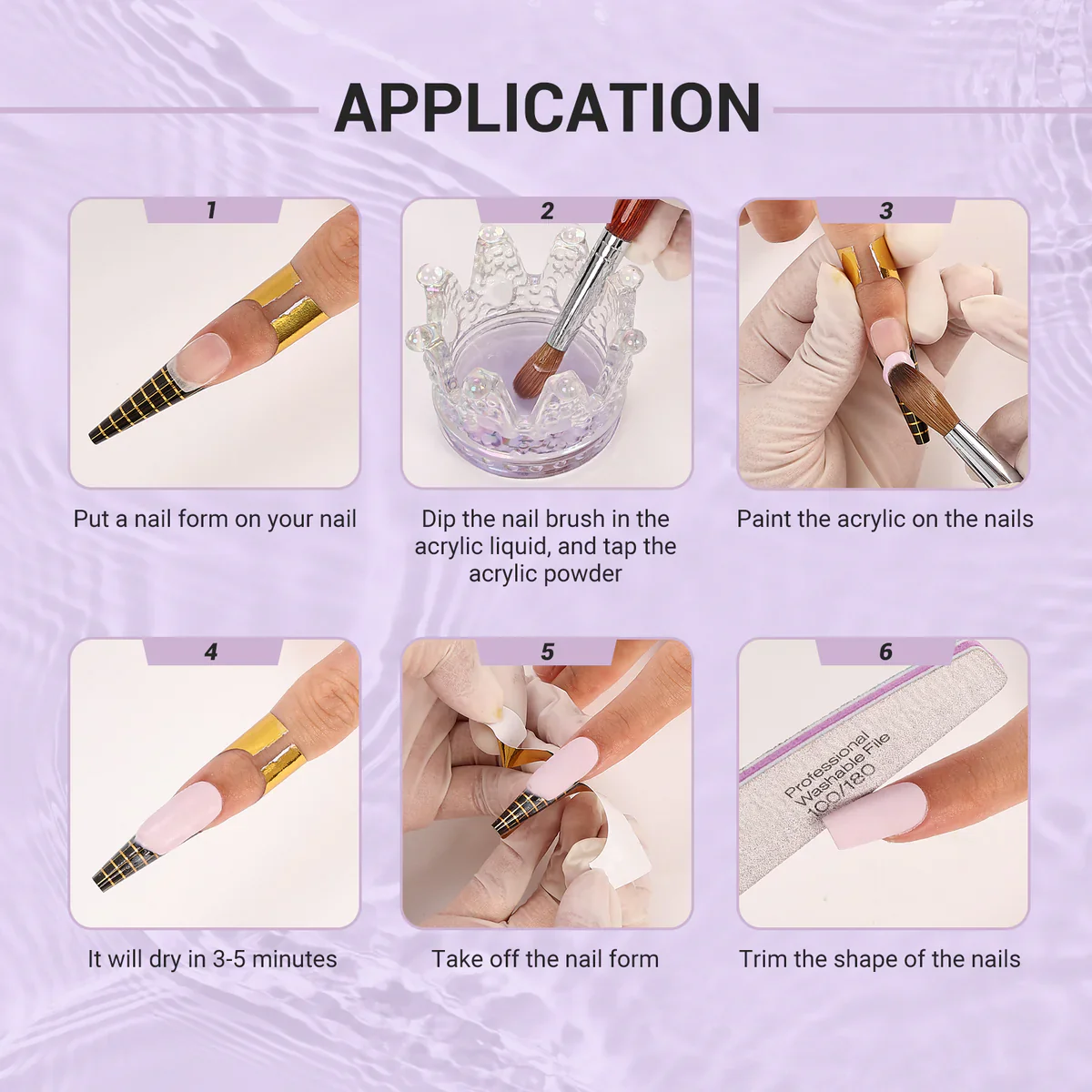 APPLICATION

1

Put a nail form on your nail

2

Dip the nail brush in the acrylic liquid, and tap the acrylic powder

3

Paint the acrylic on the nails

4

It will dry in 3-5 minutes

5

Take off the nail form

6

Professional Washable File 100/180

Trim the shape of the nails